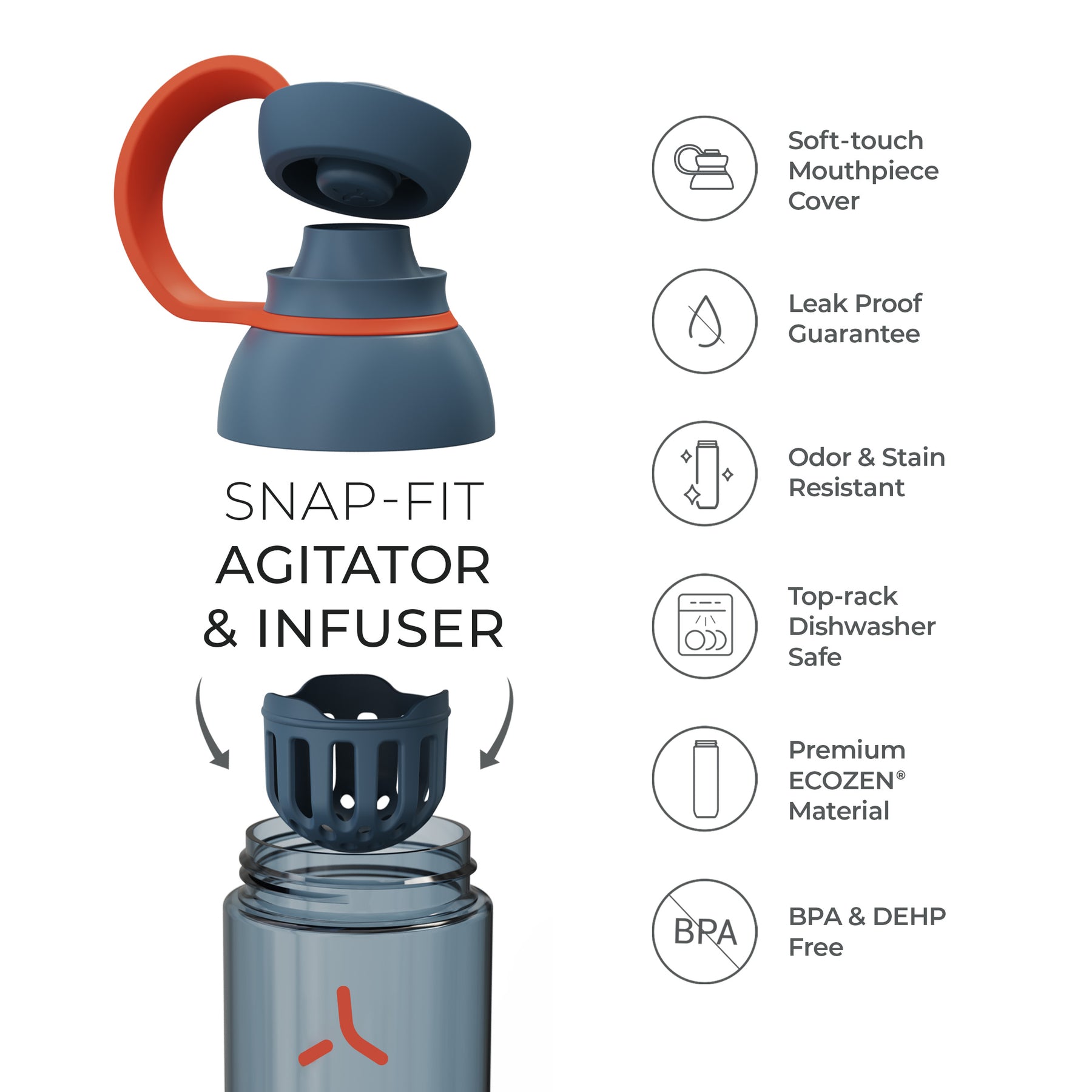 SNAP-FIT
AGITATOR
& INFUSER

Soft-touch Mouthpiece Cover

Leak Proof Guarantee

Odor & Stain Resistant

Top-rack Dishwasher Safe

Premium ECOZEN® Material

BPA

BPA & DEHP Free